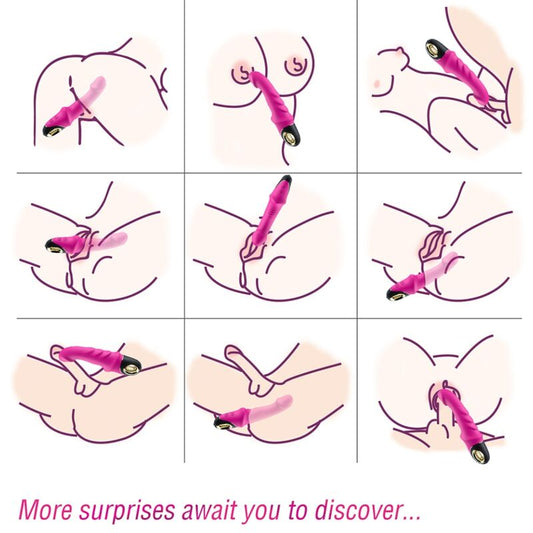 More surprises await you to discover...